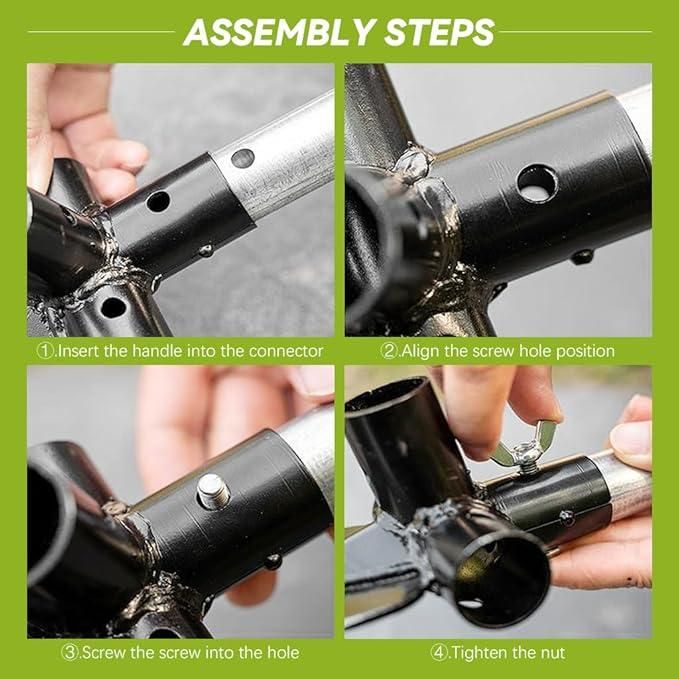 ASSEMBLY STEPS

①.Insert the handle into the connector

②.Align the screw hole position

③.Screw the screw into the hole

④.Tighten the nut